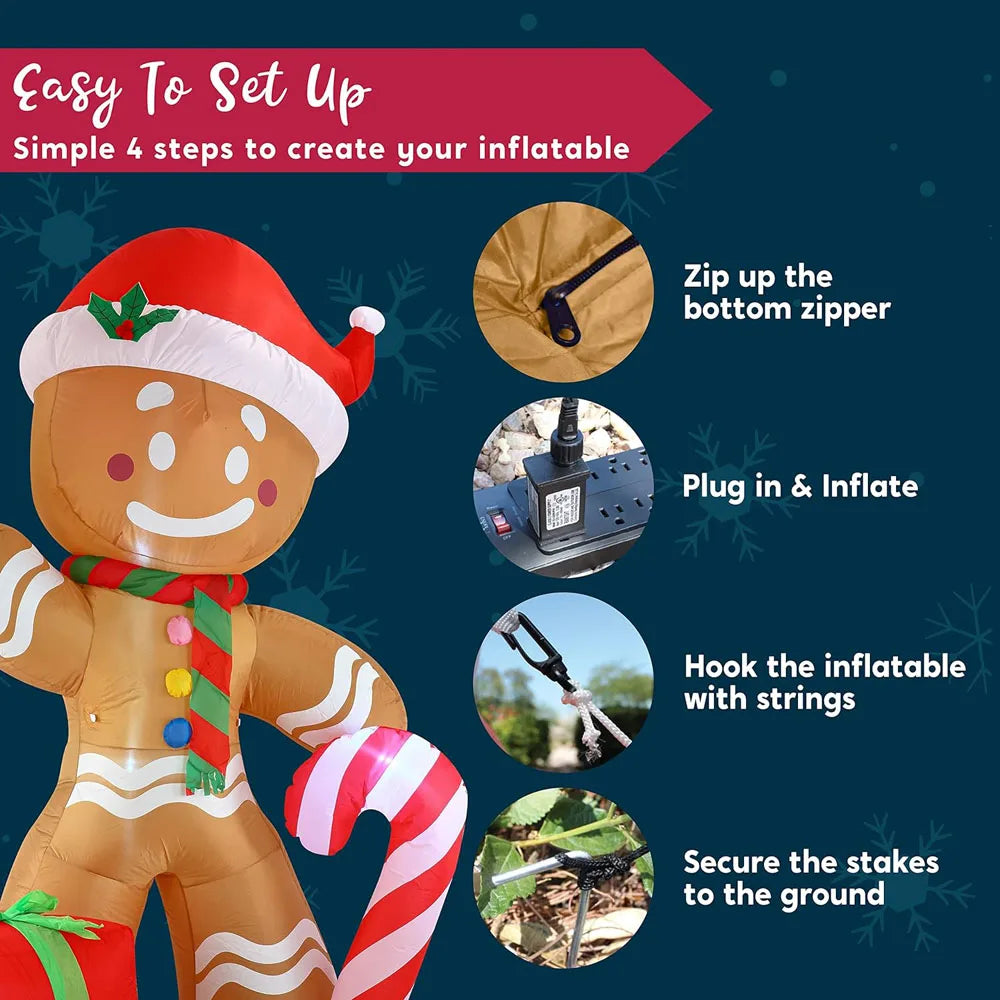 Easy To Set Up
Simple 4 steps to create your inflatable

Zip up the bottom zipper

Plug in & Inflate

Hook the inflatable with strings

Secure the stakes to the ground